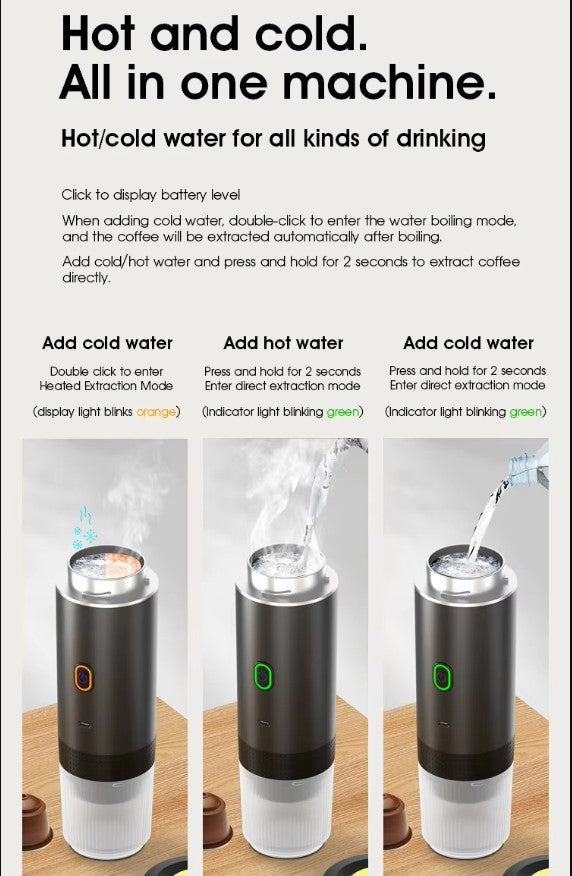 Hot and cold.
All in one machine.

Hot/cold water for all kinds of drinking

Click to display battery level

When adding cold water, double-click to enter the water boiling mode, and the coffee will be extracted automatically after boiling.

Add cold/hot water and press and hold for 2 seconds to extract coffee directly.

Add cold water

Double click to enter Heated Extraction Mode

(display light blinks orange)

Add hot water

Press and hold for 2 seconds Enter direct extraction mode

(Indicator light blinking green)

Add cold water

Press and hold for 2 seconds Enter direct extraction mode

(Indicator light blinking green)