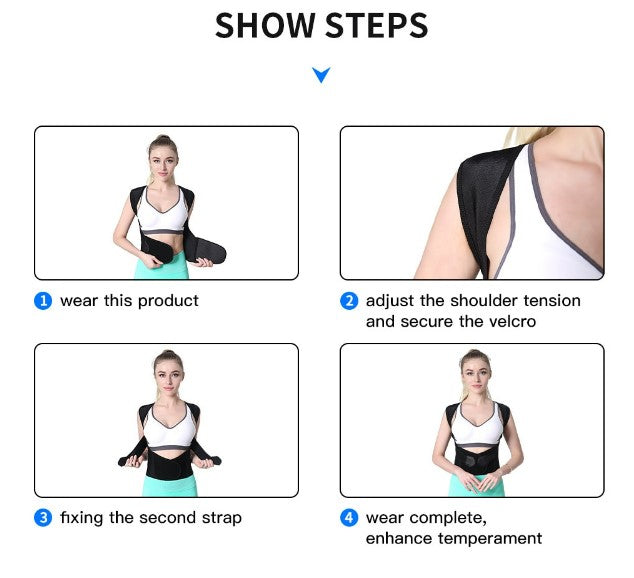 SHOW STEPS

1 wear this product

2 adjust the shoulder tension and secure the velcro

3 fixing the second strap

4 wear complete, enhance temperament