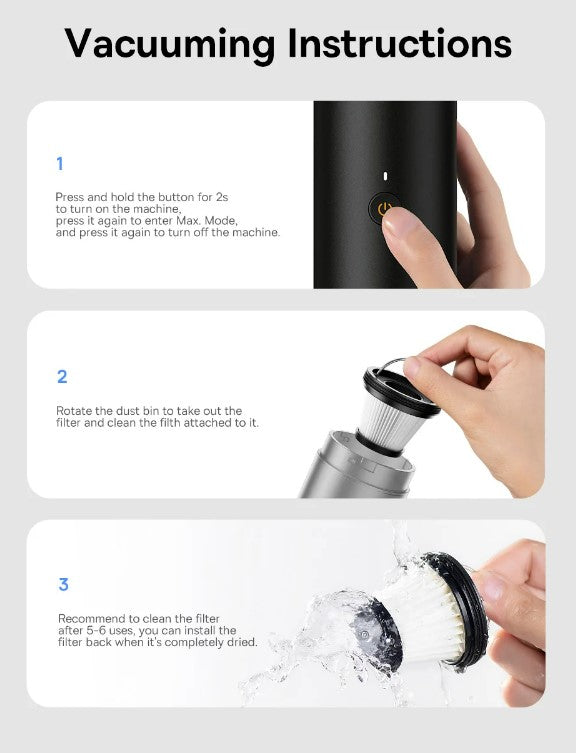 Vacuuming Instructions

1

Press and hold the button for 2s to turn on the machine, press it again to enter Max. Mode, and press it again to turn off the machine.

2

Rotate the dust bin to take out the filter and clean the filth attached to it.

3

Recommend to clean the filter after 5-6 uses, you can install the filter back when it's completely dried.