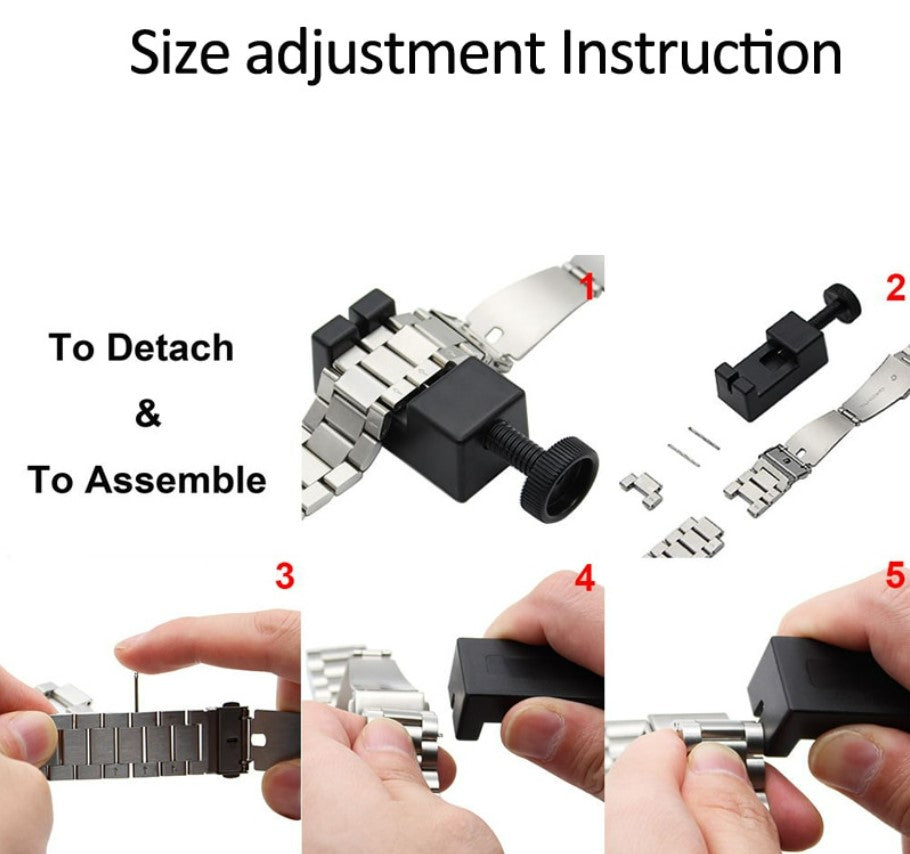 Size adjustment Instruction

To Detach
&
To Assemble

1

2

3

4

5